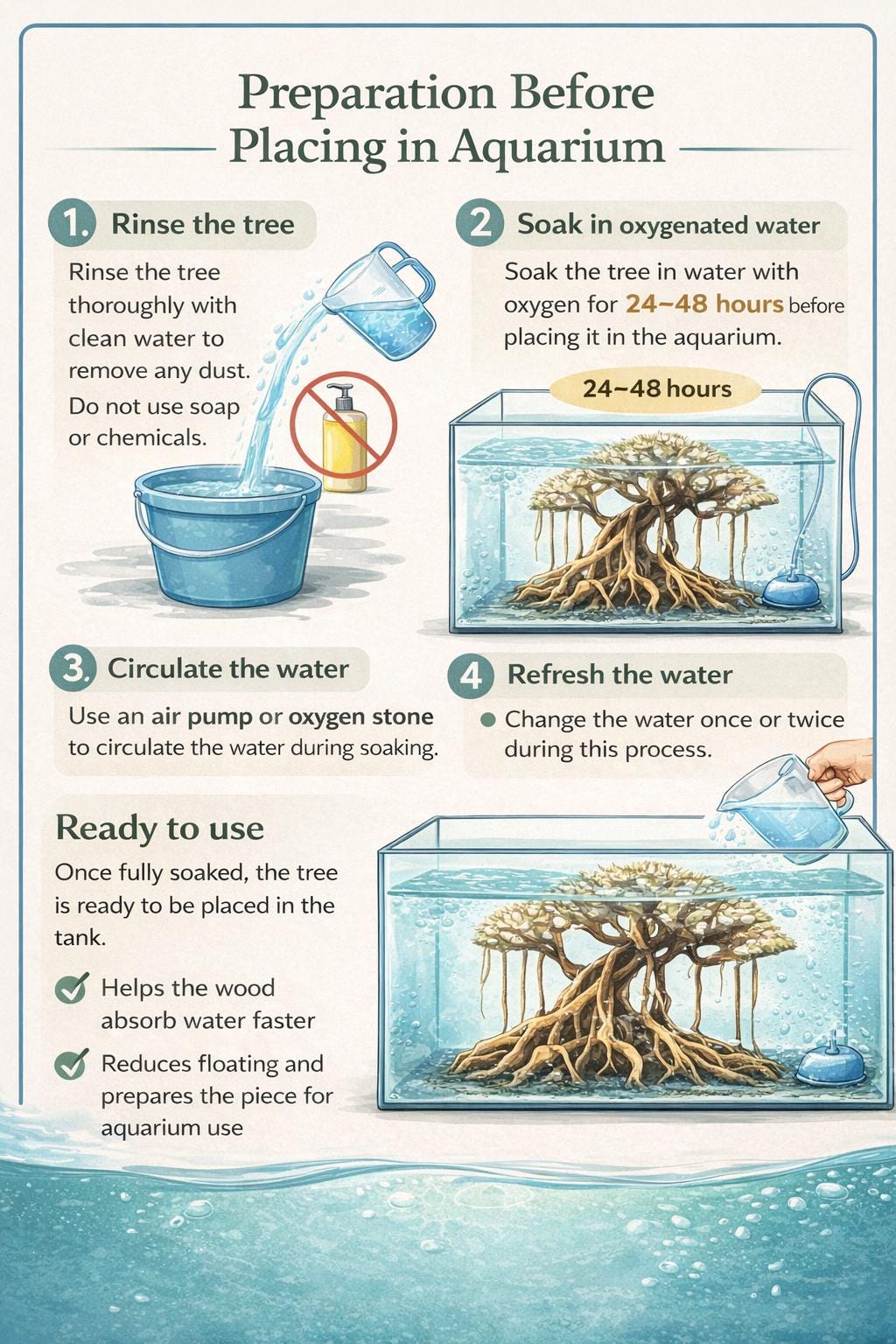 Preparation Before Placing in Aquarium

1. Rinse the tree

Rinse the tree thoroughly with clean water to remove any dust.

Do not use soap or chemicals.

2 Soak in oxygenated water

Soak the tree in water with oxygen for 24–48 hours before placing it in the aquarium.

24–48 hours

3. Circulate the water

Use an air pump or oxygen stone to circulate the water during soaking.

4 Refresh the water

Change the water once or twice during this process.

Ready to use

Once fully soaked, the tree is ready to be placed in the tank.

Helps the wood absorb water faster

Reduces floating and prepares the piece for aquarium use